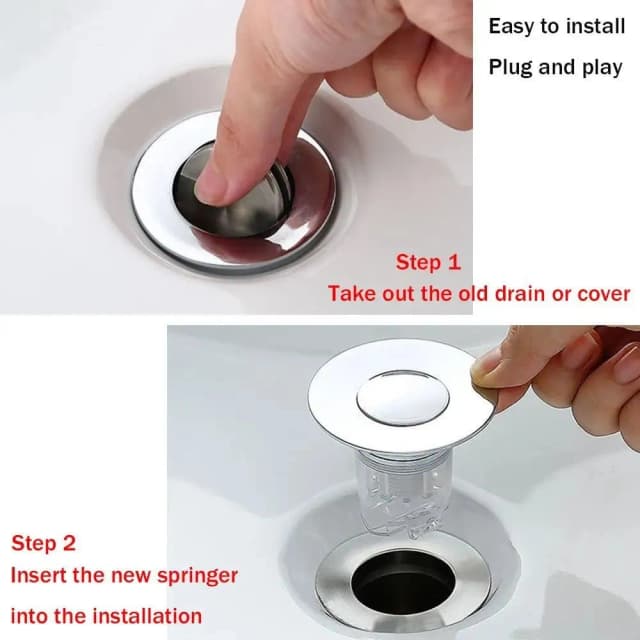 Easy to install

Plug and play

Step 1

Take out the old drain or cover

Step 2

Insert the new springer

into the installation