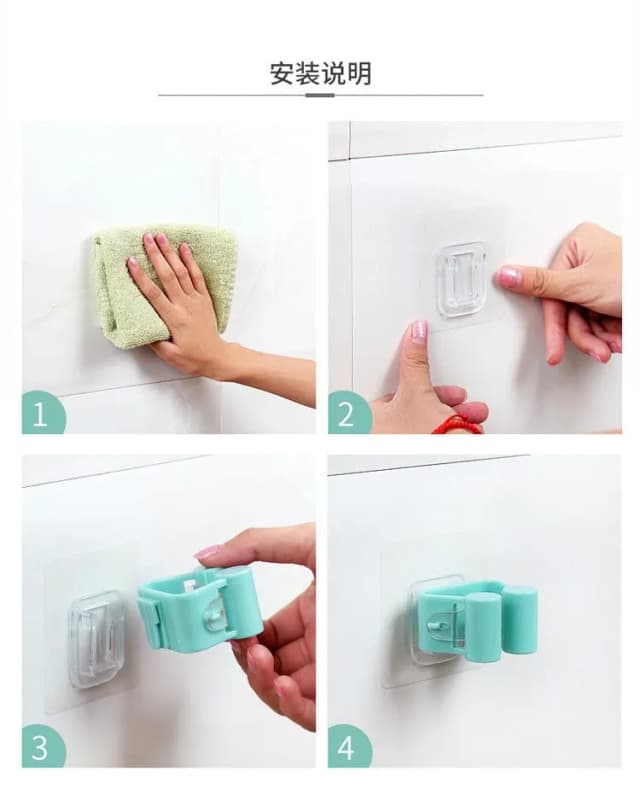 安装说明

1

2

3

4